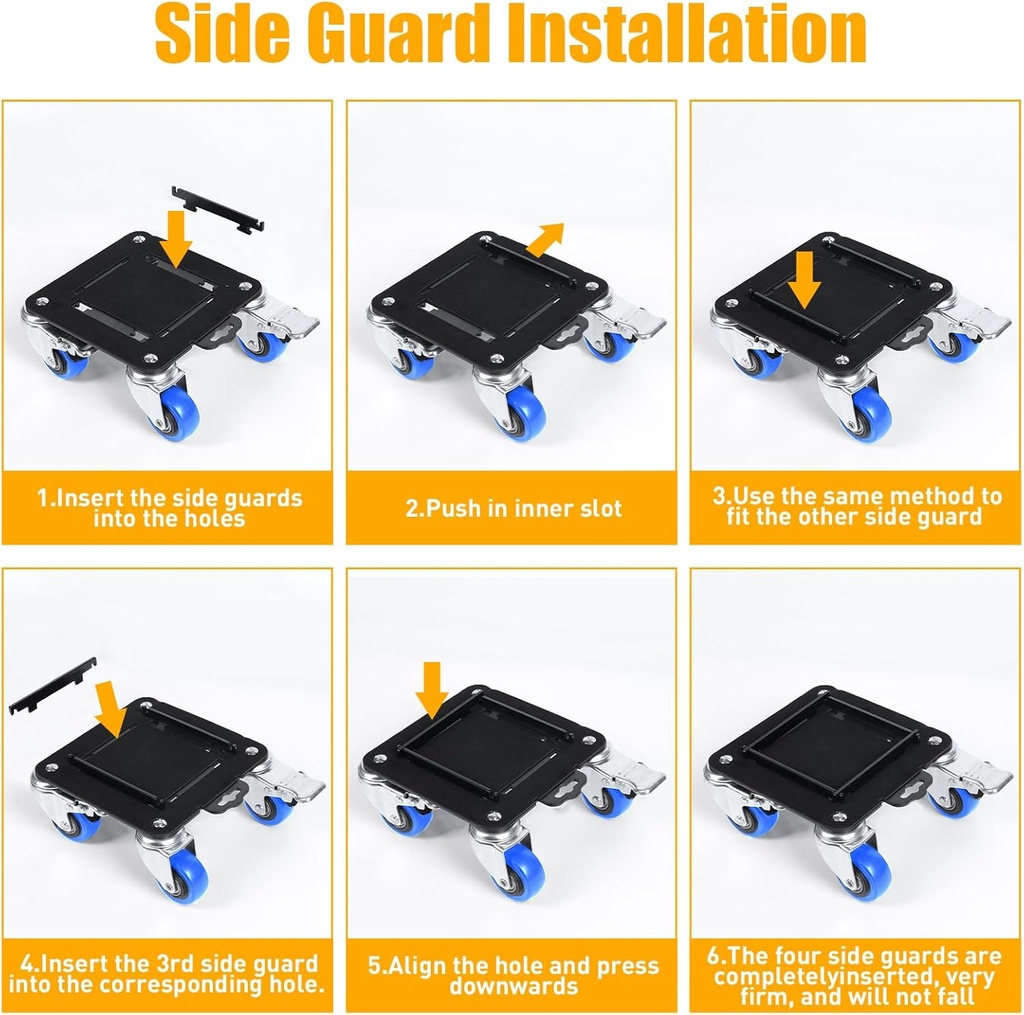 Side Guard Installation

1.Insert the side guards into the holes

2.Push in inner slot

3.Use the same method to fit the other side guard

4.Insert the 3rd side guard into the corresponding hole.

5.Align the hole and press downwards

6.The four side guards are completelyinserted, very firm, and will not fall