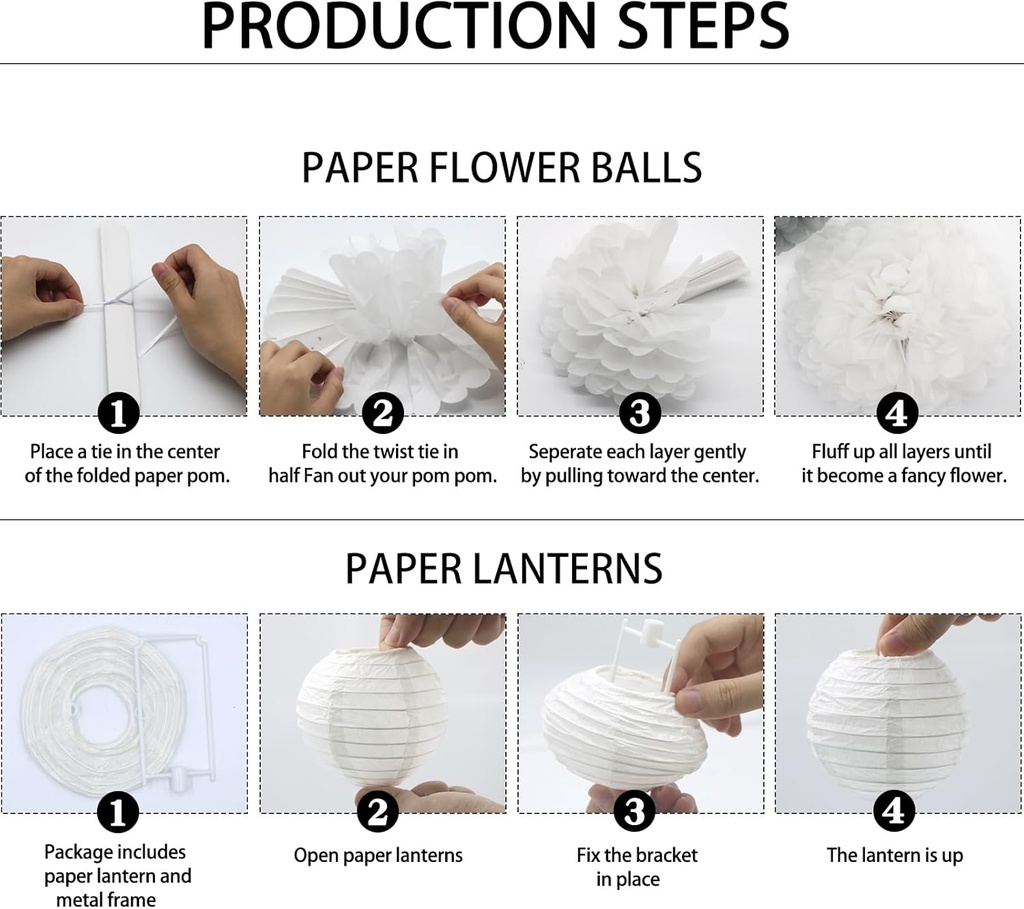 PRODUCTION STEPS

PAPER FLOWER BALLS

1
Place a tie in the center of the folded paper pom.

2
Fold the twist tie in half Fan out your pom pom.

3
Seperate each layer gently by pulling toward the center.

4
Fluff up all layers until it become a fancy flower.

PAPER LANTERNS

1
Package includes paper lantern and metal frame

2
Open paper lanterns

3
Fix the bracket in place

4
The lantern is up