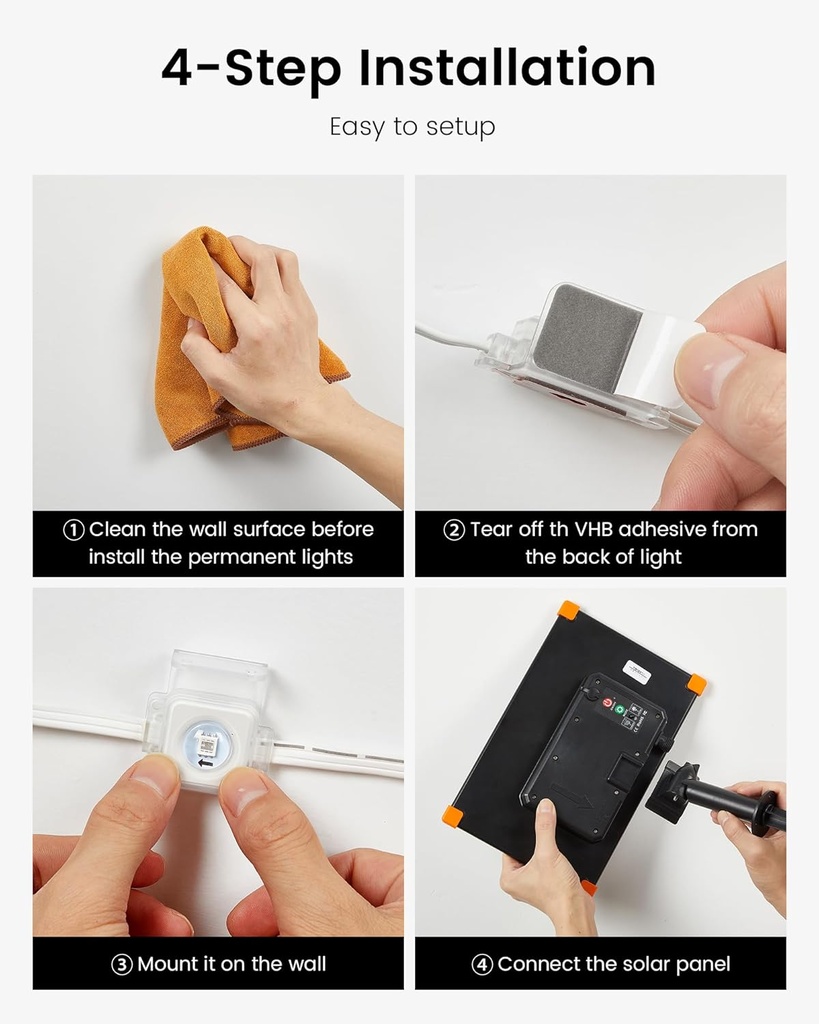 4-Step Installation

Easy to setup

① Clean the wall surface before install the permanent lights

② Tear off th VHB adhesive from the back of light

③ Mount it on the wall

④ Connect the solar panel