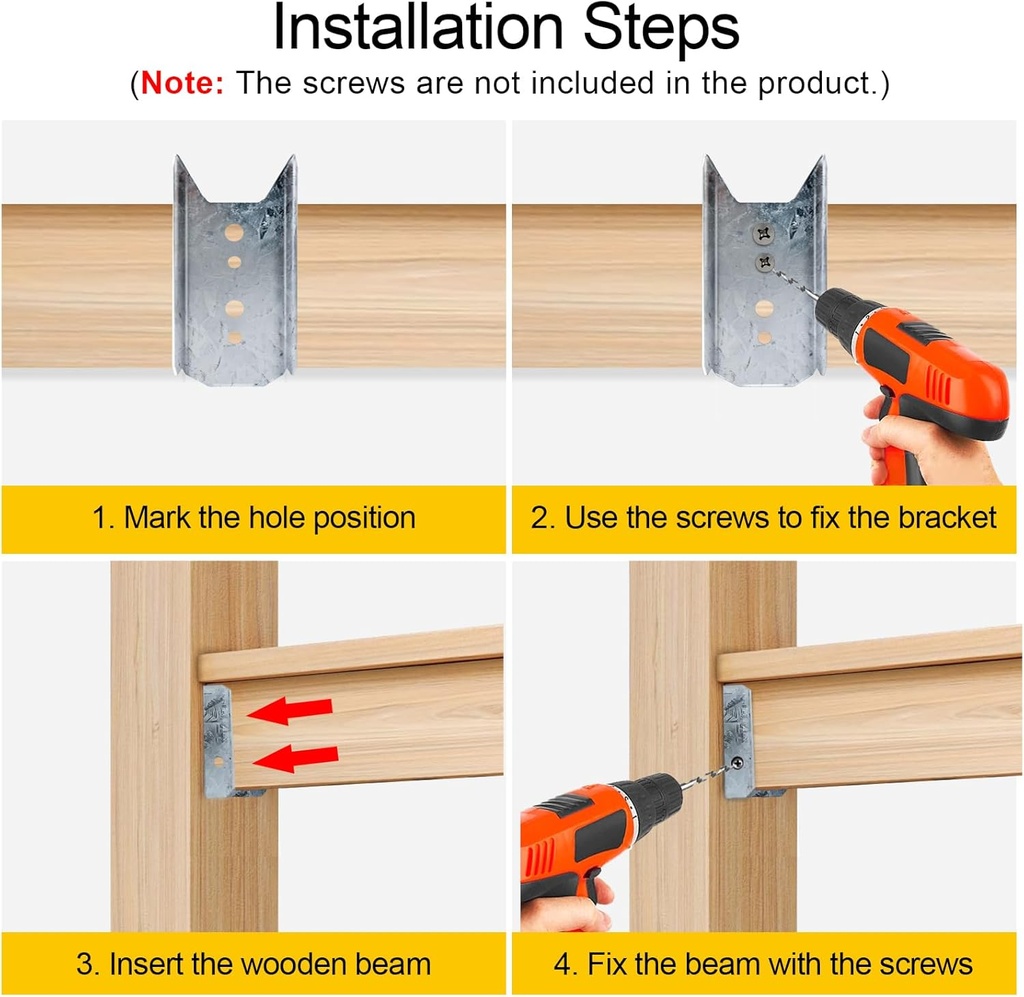 Installation Steps

(Note: The screws are not included in the product.)

1. Mark the hole position

2. Use the screws to fix the bracket

3. Insert the wooden beam

4. Fix the beam with the screws