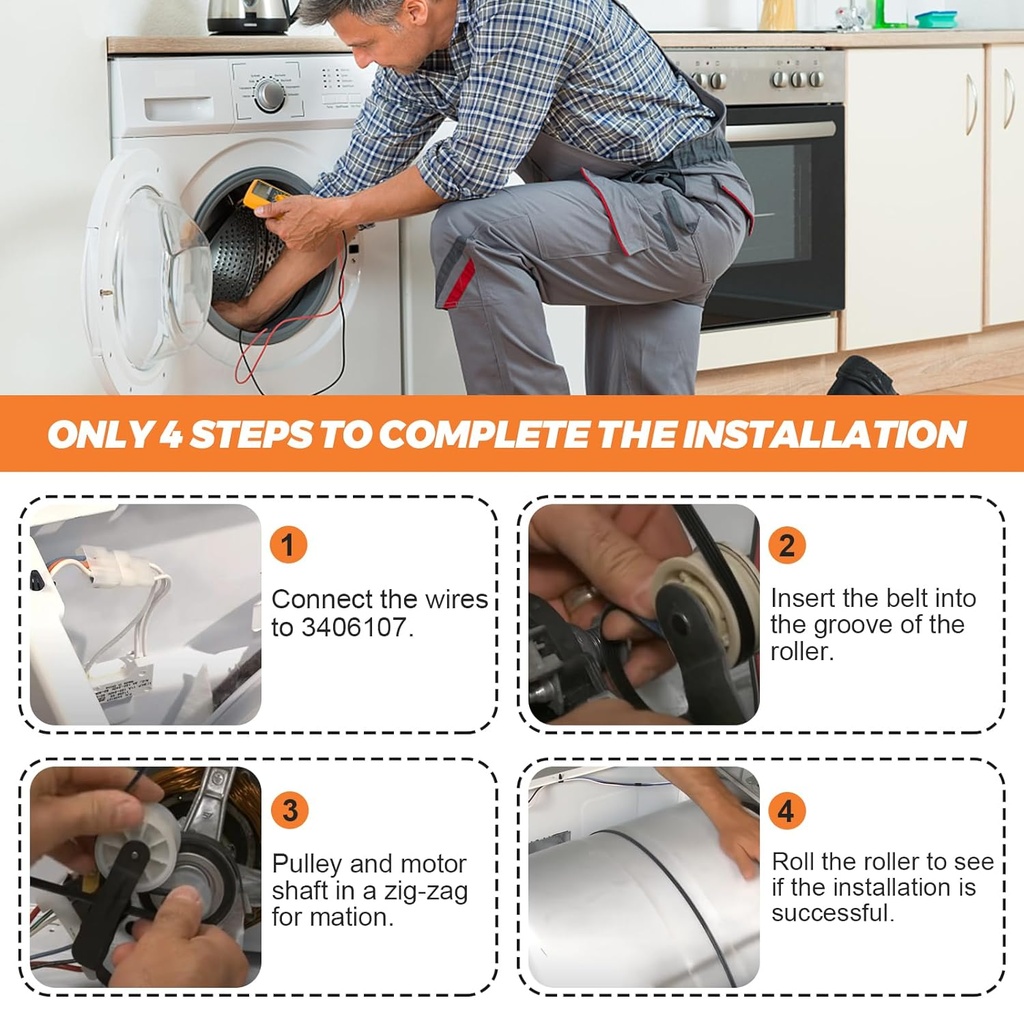 ONLY 4 STEPS TO COMPLETE THE INSTALLATION

1

Connect the wires to 3406107.

2

Insert the belt into the groove of the roller.

3

Pulley and motor shaft in a zig-zag for mation.

4

Roll the roller to see if the installation is successful.