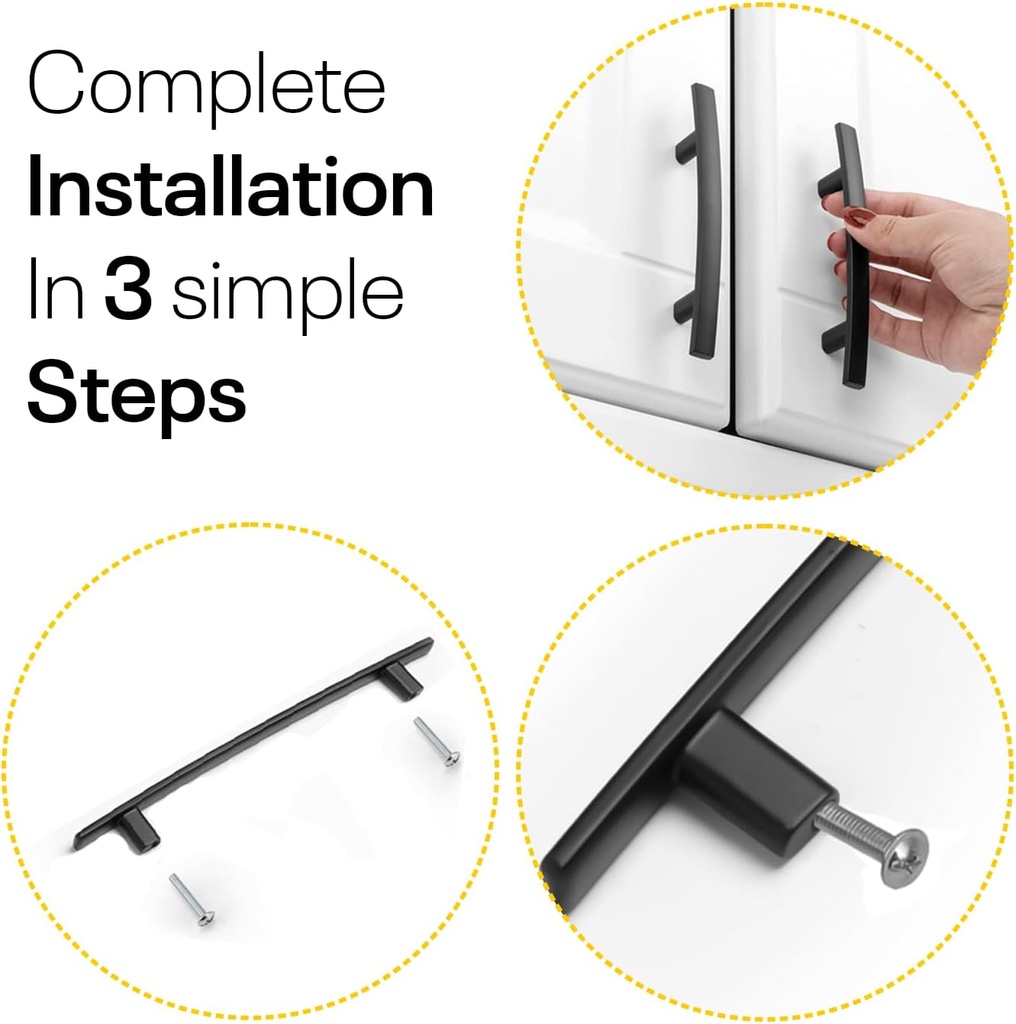 Complete
Installation
In 3 simple
Steps