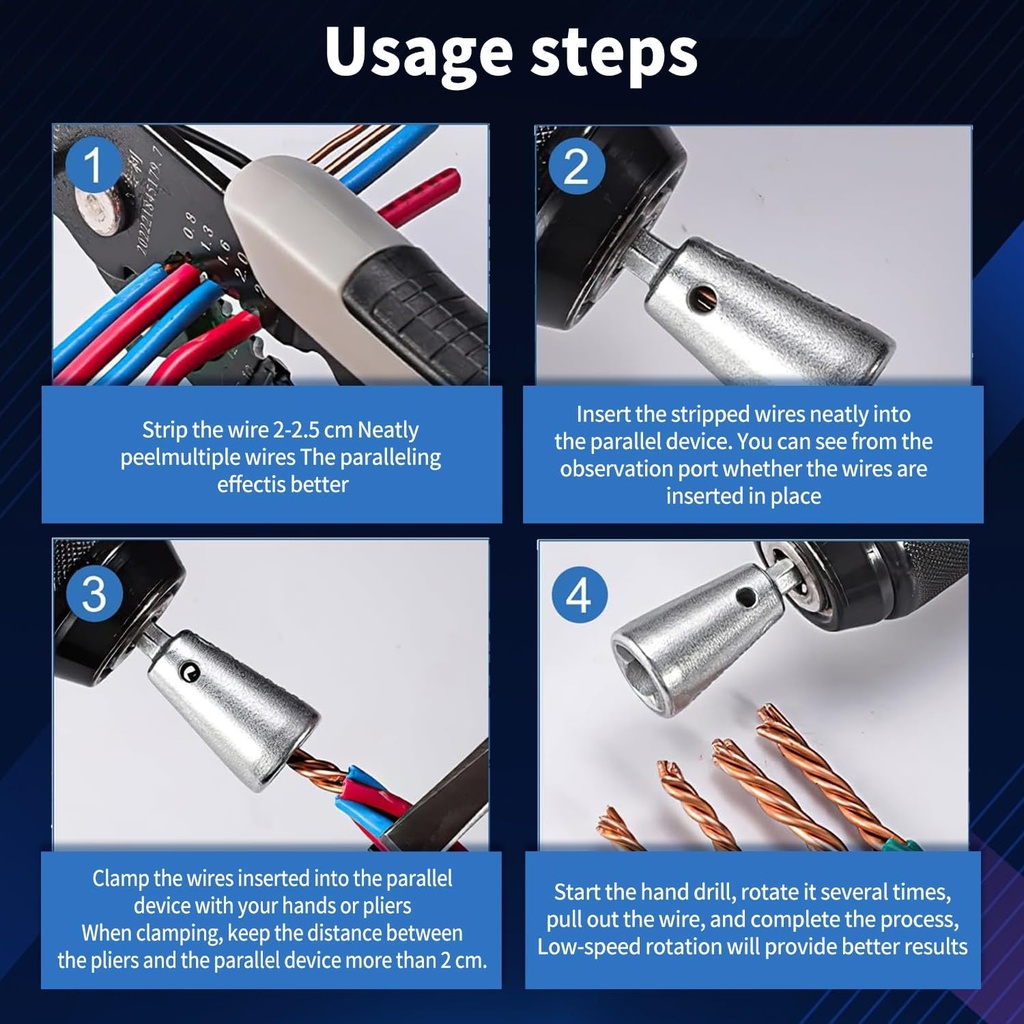 Usage steps

1

Strip the wire 2-2.5 cm Neatly peelmultiple wires The paralleling effectis better

2

Insert the stripped wires neatly into the parallel device. You can see from the observation port whether the wires are inserted in place

3

Clamp the wires inserted into the parallel device with your hands or pliers
When clamping, keep the distance between the pliers and the parallel device more than 2 cm.

4

Start the hand drill, rotate it several times, pull out the wire, and complete the process, Low-speed rotation will provide better results